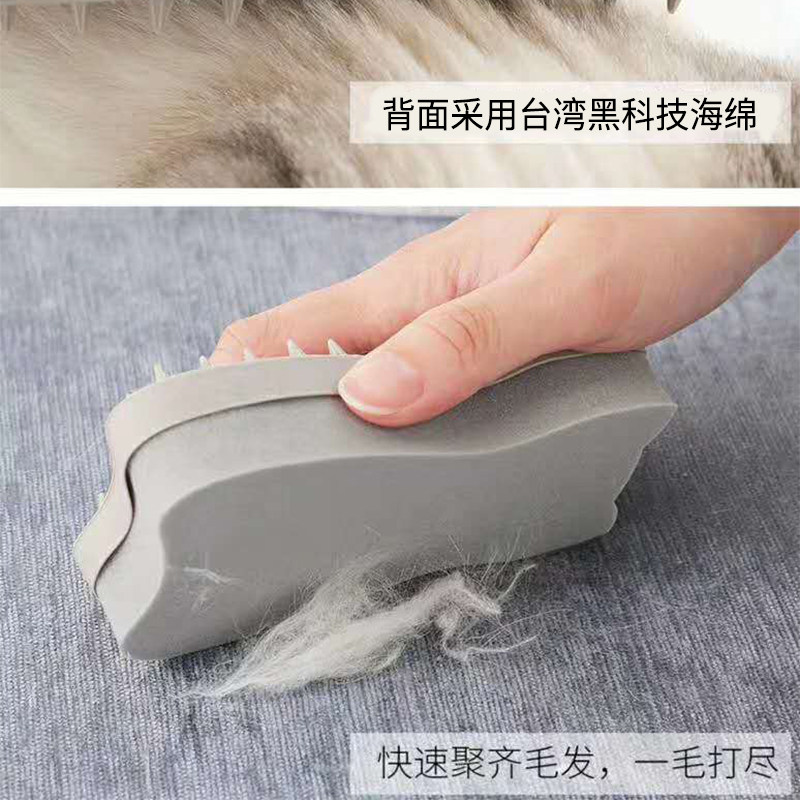 背面采用台湾黑科技海绵

快速聚齐毛发，一毛打尽