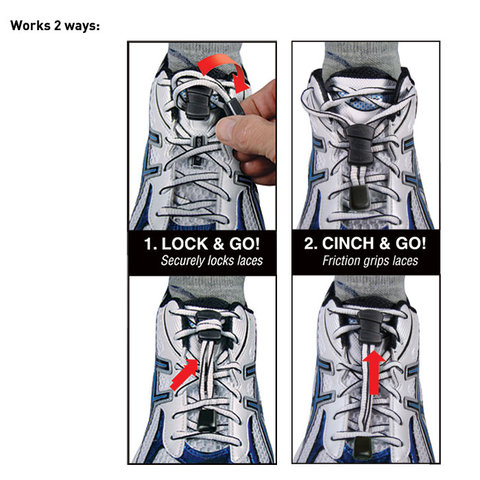 Works 2 ways:

1. LOCK & GO!
Securely locks laces

2. CINCH & GO!
Friction grips laces