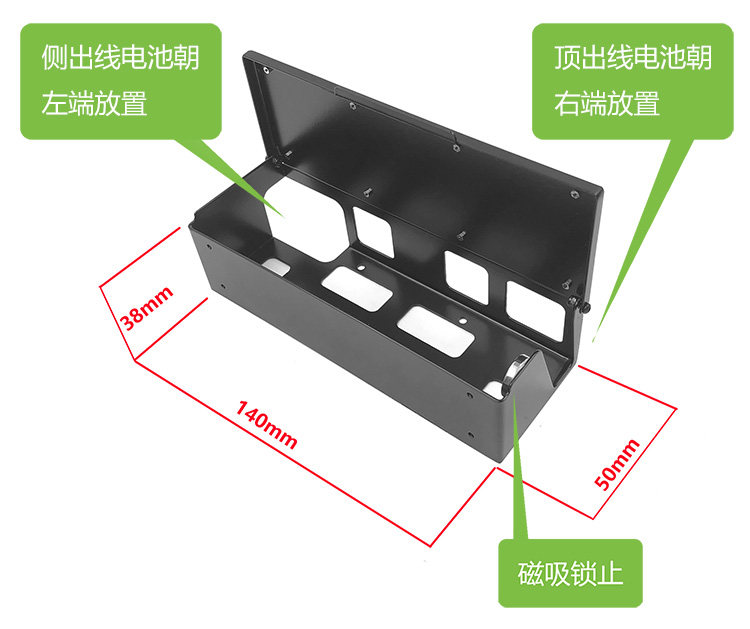 侧出线电池朝左端放置

顶出线电池朝右端放置

38mm

140mm

50mm

磁吸锁止