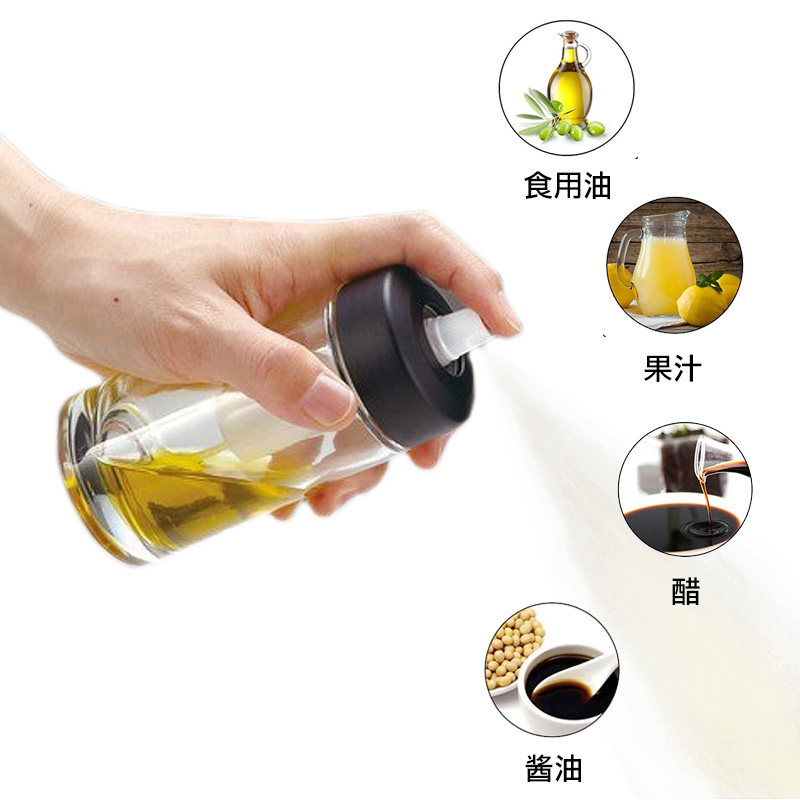 食用油

果汁

醋

酱油