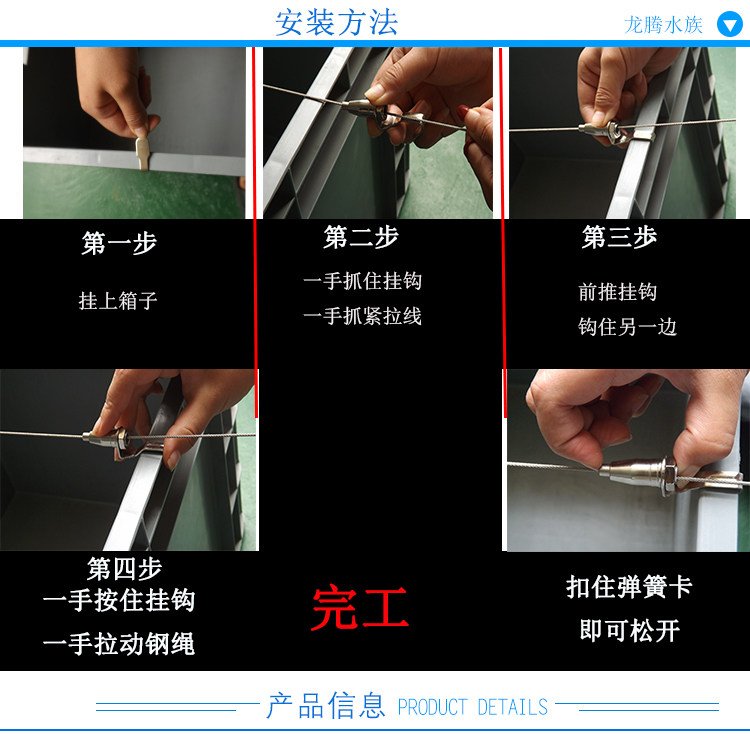 安装方法

龙腾水族

第一步

挂上箱子

第二步

一手抓住挂钩

一手抓紧拉线

第三步

前推挂钩

钩住另一边

第四步

一手按住挂钩

一手拉动钢绳

完工

扣住弹簧卡

即可松开

产品信息 PRODUCT DETAILS