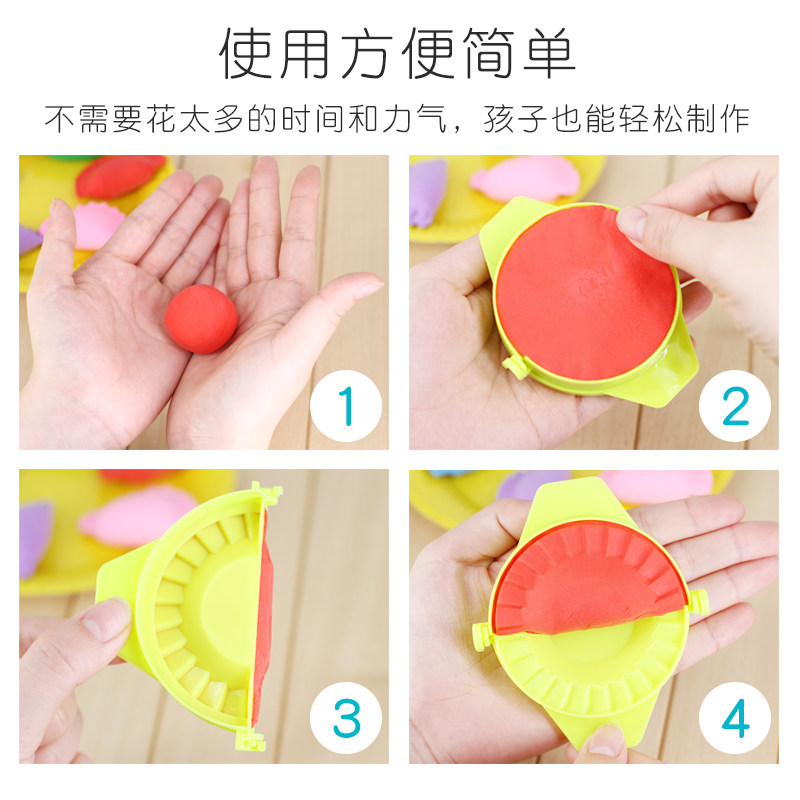 使用方便简单

不需要花太多的时间和力气，孩子也能轻松制作

1

2

3

4