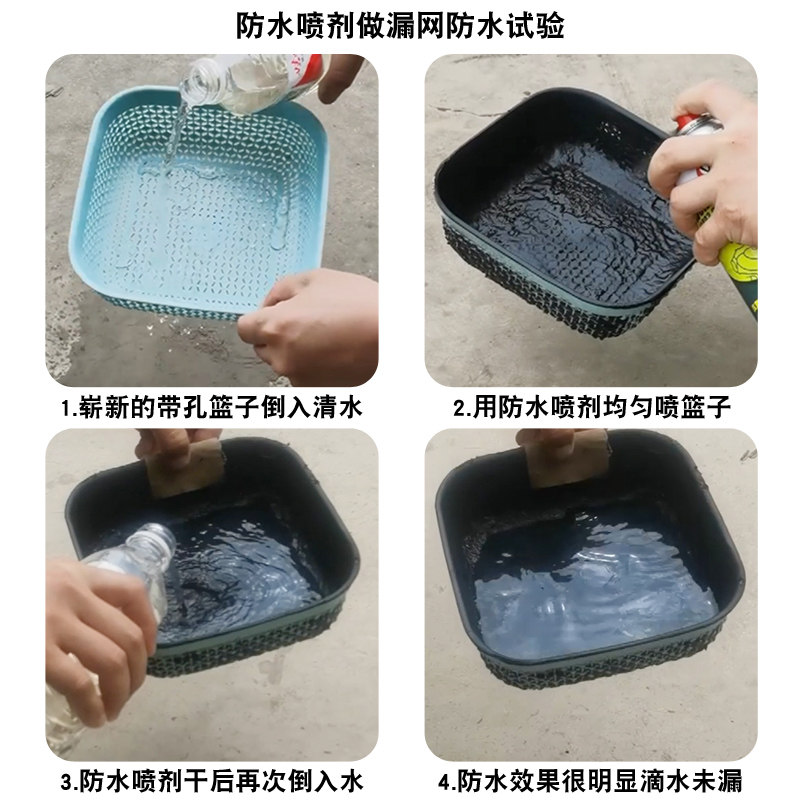 防水喷剂做漏网防水试验

1.崭新的带孔篮子倒入清水

2.用防水喷剂均匀喷篮子

3.防水喷剂干后再次倒入水

4.防水效果很明显滴水未漏