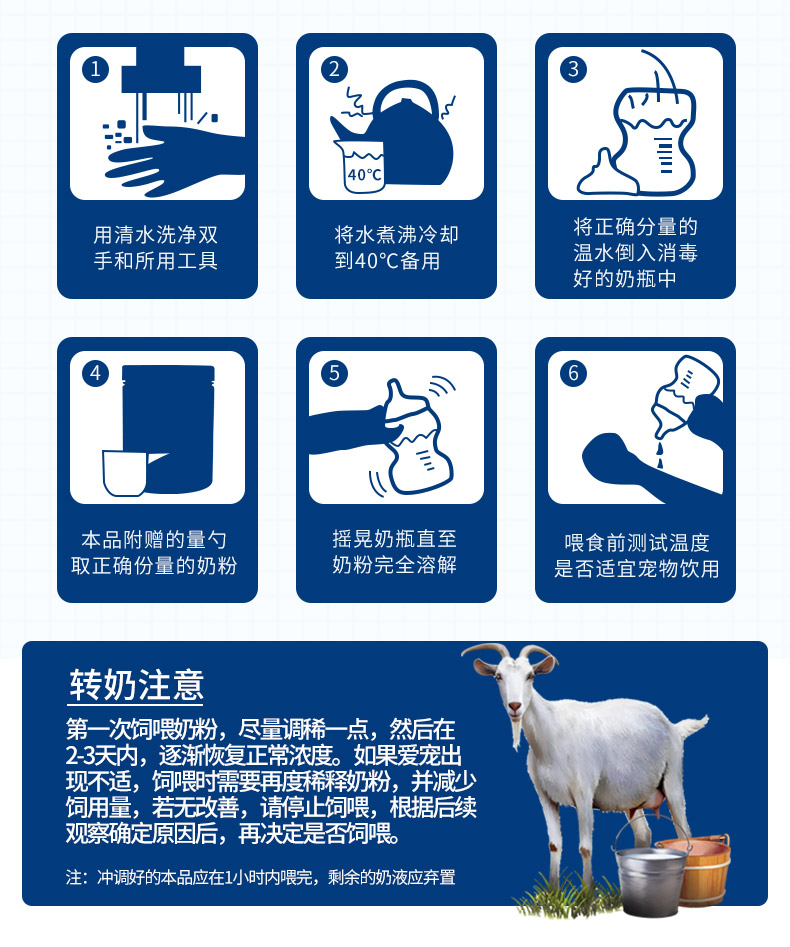 1

用清水洗净双手和所用工具

2

40°C

将水煮沸冷却到40°C备用

3

将正确分量的温水倒入消毒好的奶瓶中

4

本品附赠的量勺取正确份量的奶粉

5

摇晃奶瓶直至奶粉完全溶解

6

喂食前测试温度是否适宜宠物饮用

转奶注意

第一次饲喂奶粉，尽量调稀一点，然后在2-3天内，逐渐恢复正常浓度。如果爱宠出现不适，饲喂时需要再度稀释奶粉，并减少饲用量，若无改善，请停止饲喂，根据后续观察确定原因后，再决定是否饲喂。

注：冲调好的本品应在1小时内喂完，剩余的奶液应弃置