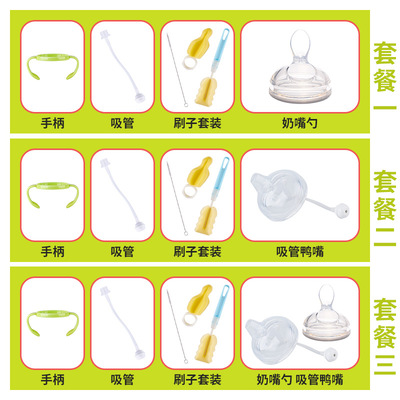 手柄 吸管 刷子套装 奶嘴勺

套餐一

手柄 吸管 刷子套装 吸管鸭嘴

套餐二

手柄 吸管 刷子套装 奶嘴勺 吸管鸭嘴

套餐三