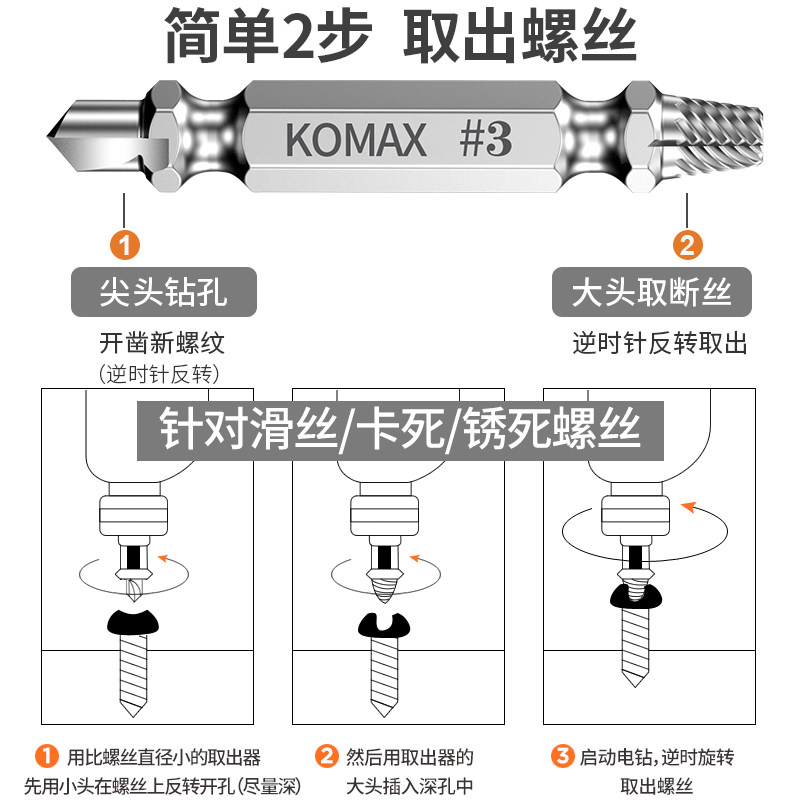 简单2步 取出螺丝

KOMAX #3

1
尖头钻孔
开凿新螺纹
(逆时针反转)

2
大头取断丝
逆时针反转取出

针对滑丝/卡死/锈死螺丝

1 用比螺丝直径小的取出器
先用小头在螺丝上反转开孔(尽量深)

2 然后用取出器的
大头插入深孔中

3 启动电钻,逆时旋转
取出螺丝