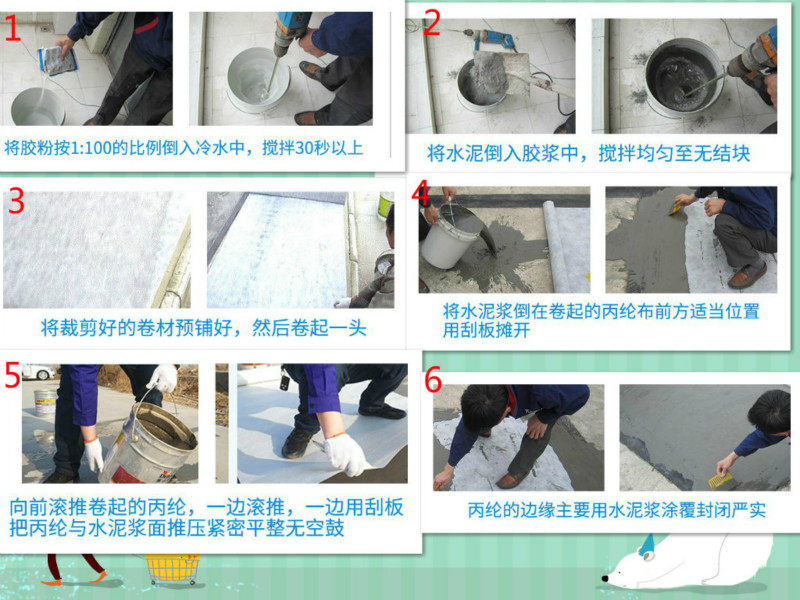 1

将胶粉按1:100的比例倒入冷水中，搅拌30秒以上

2

将水泥倒入胶浆中，搅拌均匀至无结块

3

将裁剪好的卷材预铺好，然后卷起一头

4

将水泥浆倒在卷起的丙纶布前方适当位置用刮板摊开

5

向前滚推卷起的丙纶，一边滚推，一边用刮板把丙纶与水泥浆面推压紧密平整无空鼓

6

丙纶的边缘主要用水泥浆涂覆封闭严实