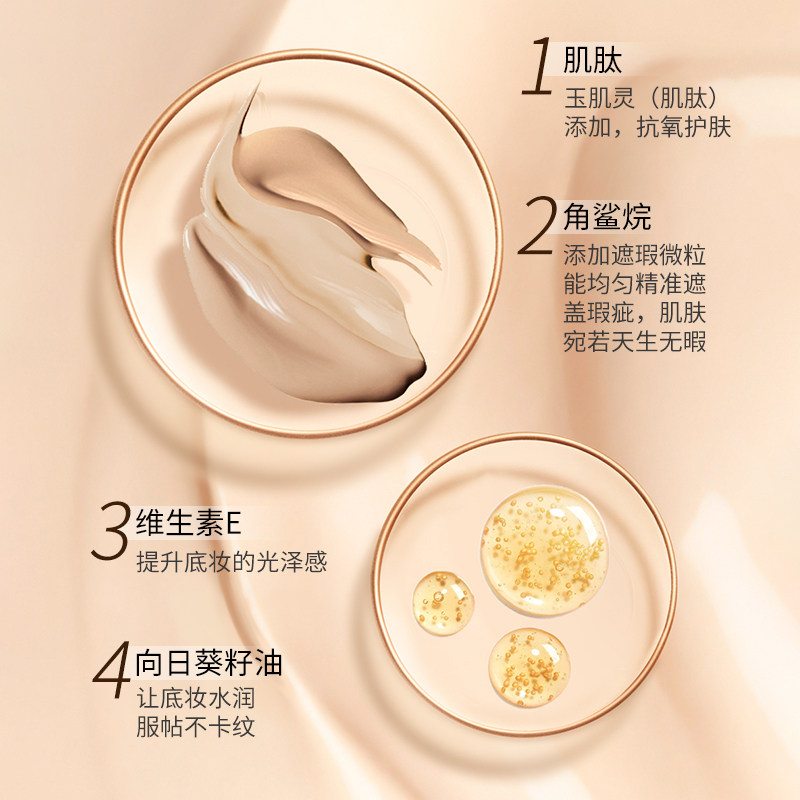 1 肌肽
玉肌灵（肌肽）添加，抗氧护肤

2 角鲨烷
添加遮瑕微粒能均匀精准遮盖瑕疵，肌肤宛若天生无暇

3 维生素E
提升底妆的光泽感

4 向日葵籽油
让底妆水润服帖不卡纹