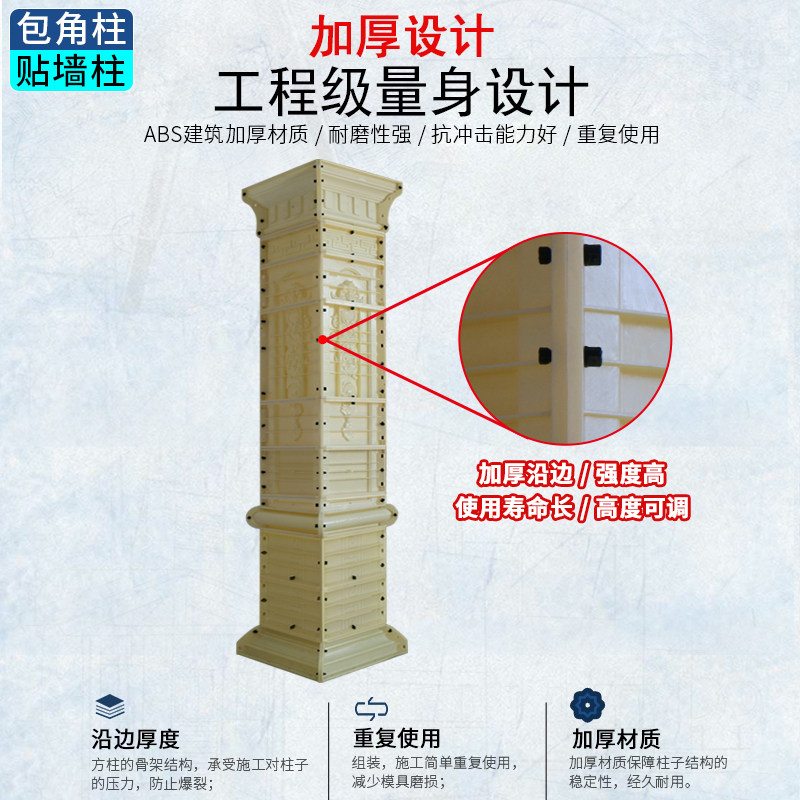 包角柱
贴墙柱

加厚设计
工程级量身设计
ABS建筑加厚材质 / 耐磨性强 / 抗冲击能力好 / 重复使用

加厚沿边 / 强度高
使用寿命长 / 高度可调

沿边厚度
方柱的骨架结构，承受施工对柱子的压力，防止爆裂；

重复使用
组装，施工简单重复使用，减少模具磨损；

加厚材质
加厚材质保障柱子结构的稳定性，经久耐用。