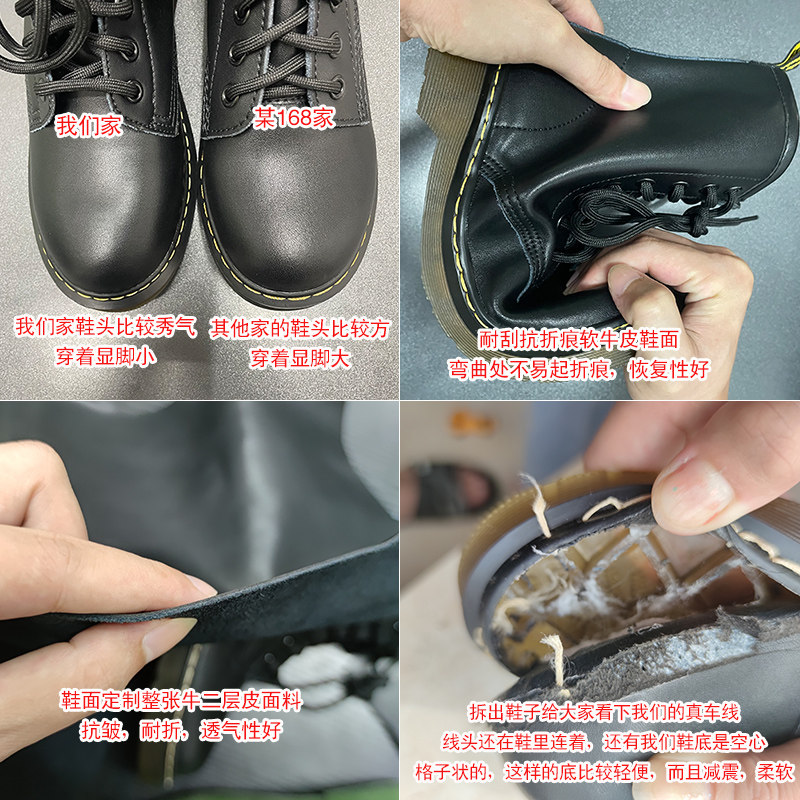 我们家

某168家

我们家鞋头比较秀气
穿着显脚小

其他家的鞋头比较方
穿着显脚大

耐刮抗折痕软牛皮鞋面
弯曲处不易起折痕，恢复性好

鞋面定制整张牛二层皮面料
抗皱，耐折，透气性好

拆出鞋子给大家看下我们的真车线
线头还在鞋里连着，还有我们鞋底是空心
格子状的，这样的底比较轻便，而且减震，柔软