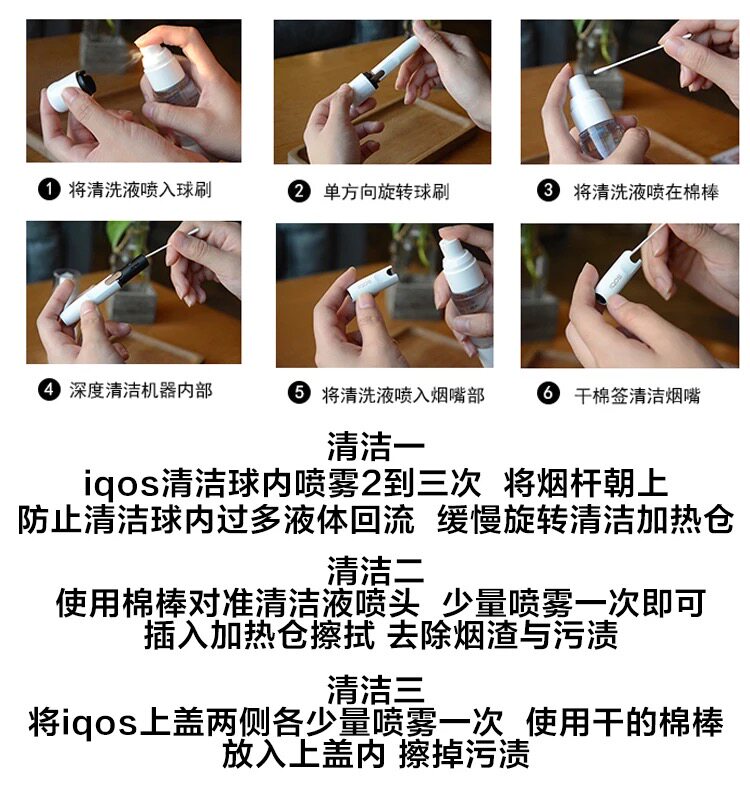 ❶ 将清洗液喷入球刷

❷ 单方向旋转球刷

❸ 将清洗液喷在棉棒

❹ 深度清洁机器内部

❺ 将清洗液喷入烟嘴部

❻ 干棉签清洁烟嘴

清洁一
iqos清洁球内喷雾2到三次 将烟杆朝上
防止清洁球内过多液体回流 缓慢旋转清洁加热仓

清洁二
使用棉棒对准清洁液喷头 少量喷雾一次即可
插入加热仓擦拭 去除烟渣与污渍

清洁三
将iqos上盖两侧各少量喷雾一次 使用干的棉棒
放入上盖内 擦掉污渍