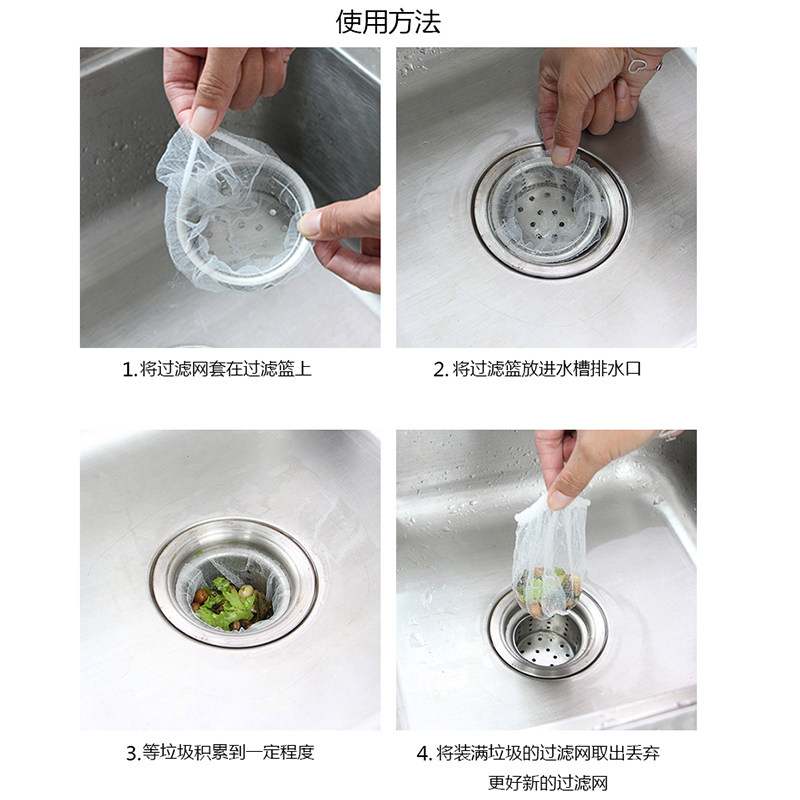 使用方法

1.将过滤网套在过滤篮上

2. 将过滤篮放进水槽排水口

3.等垃圾积累到一定程度

4. 将装满垃圾的过滤网取出丢弃 更好新的过滤网