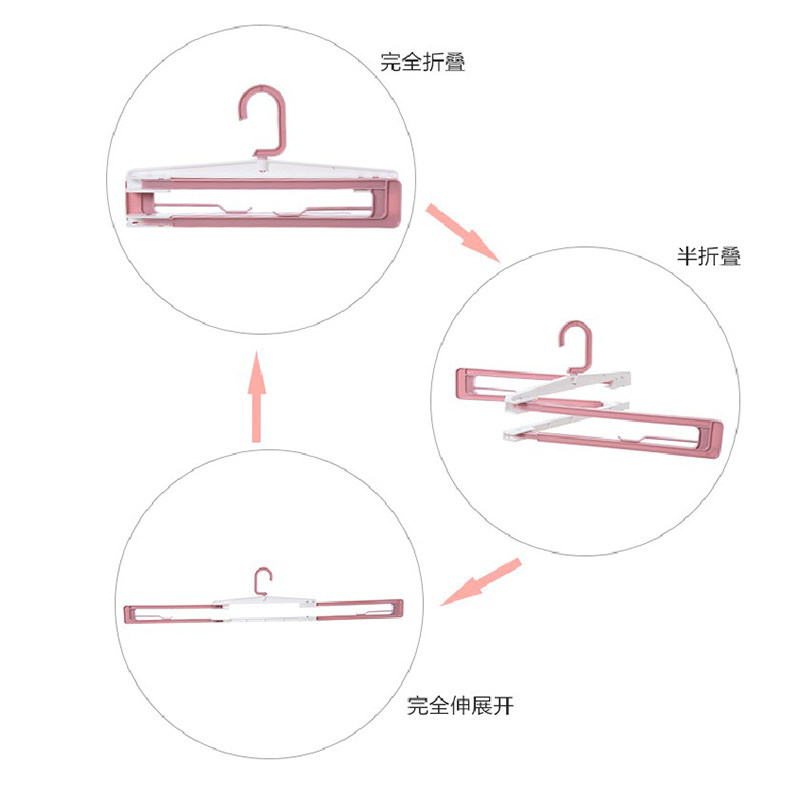 完全折叠

半折叠

完全伸展开