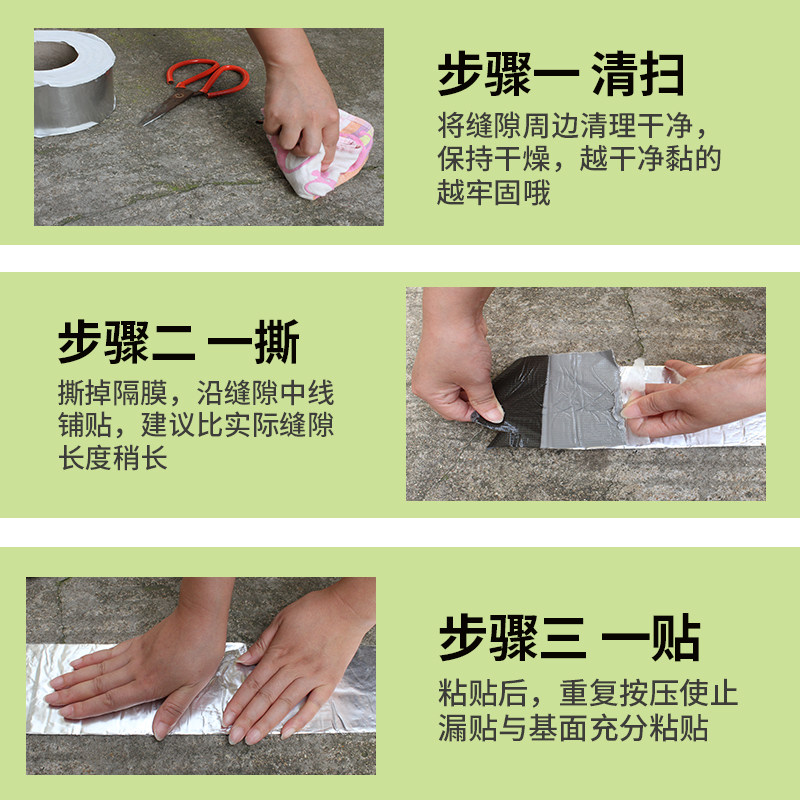 步骤一 清扫

将缝隙周边清理干净，保持干燥，越干净黏的越牢固哦

步骤二 一撕

撕掉隔膜，沿缝隙中线铺贴，建议比实际缝隙长度稍长

步骤三 一贴

粘贴后，重复按压使止漏贴与基面充分粘贴