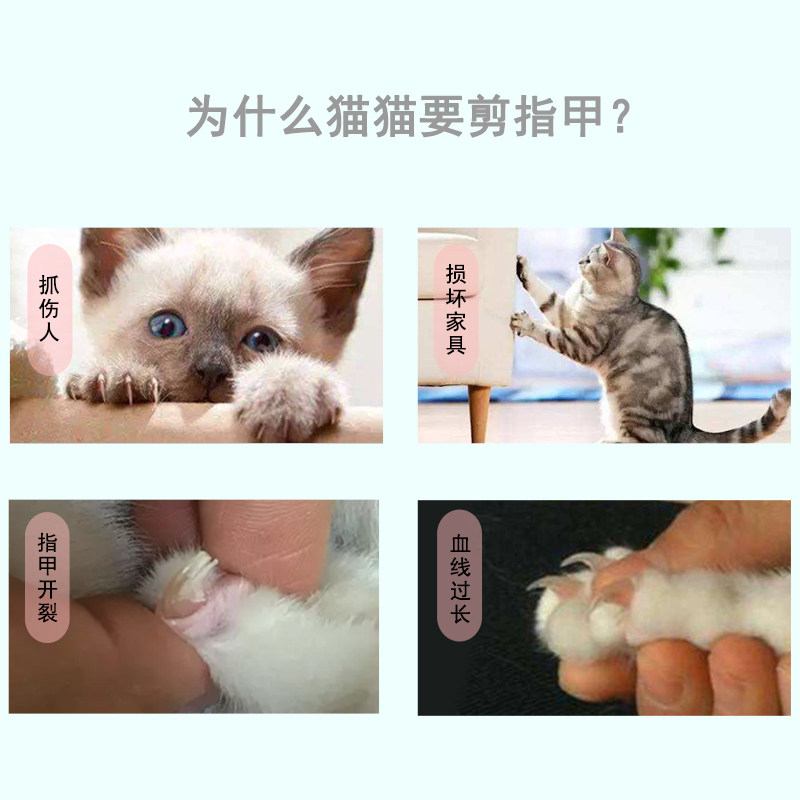 为什么猫猫要剪指甲？

抓伤人

损坏家具

指甲开裂

血线过长