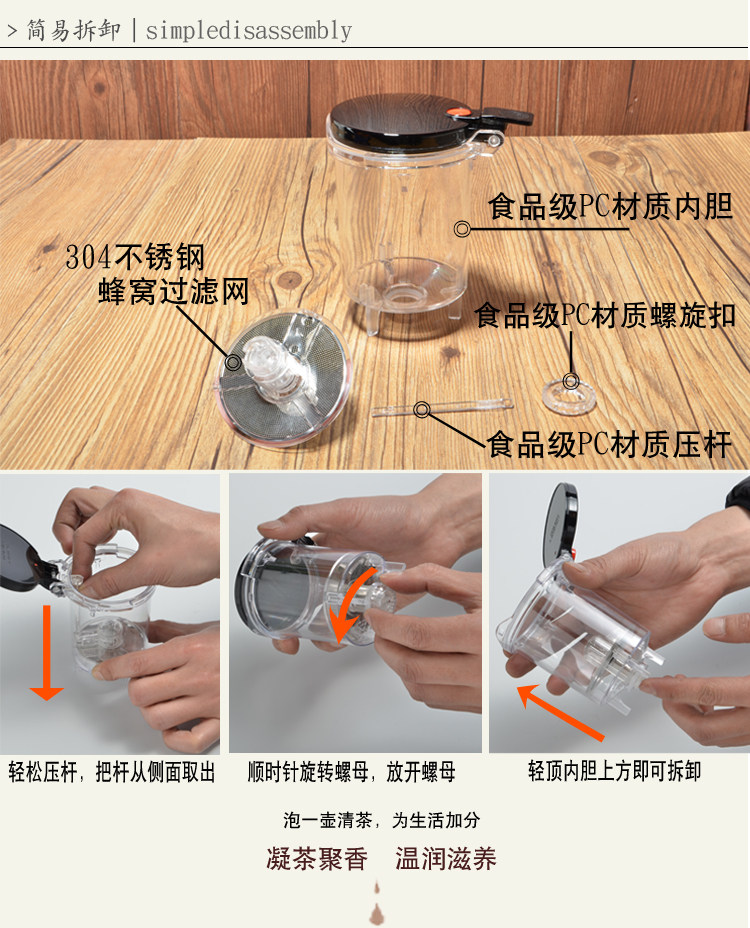 > 简易拆卸 | simpledisassembly

食品级PC材质内胆

304不锈钢
蜂窝过滤网

食品级PC材质螺旋扣

食品级PC材质压杆

轻松压杆，把杆从侧面取出

顺时针旋转螺母，放开螺母

轻顶内胆上方即可拆卸

泡一壶清茶，为生活加分

凝茶聚香　温润滋养