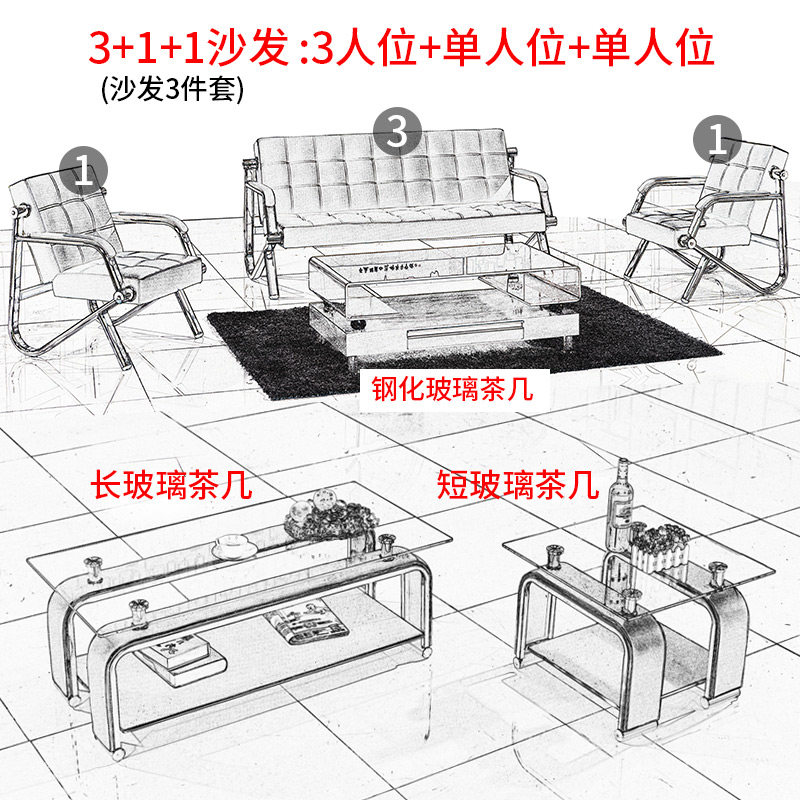 3+1+1沙发 :3人位+单人位+单人位
(沙发3件套)

1

3

1

钢化玻璃茶几

长玻璃茶几

短玻璃茶几