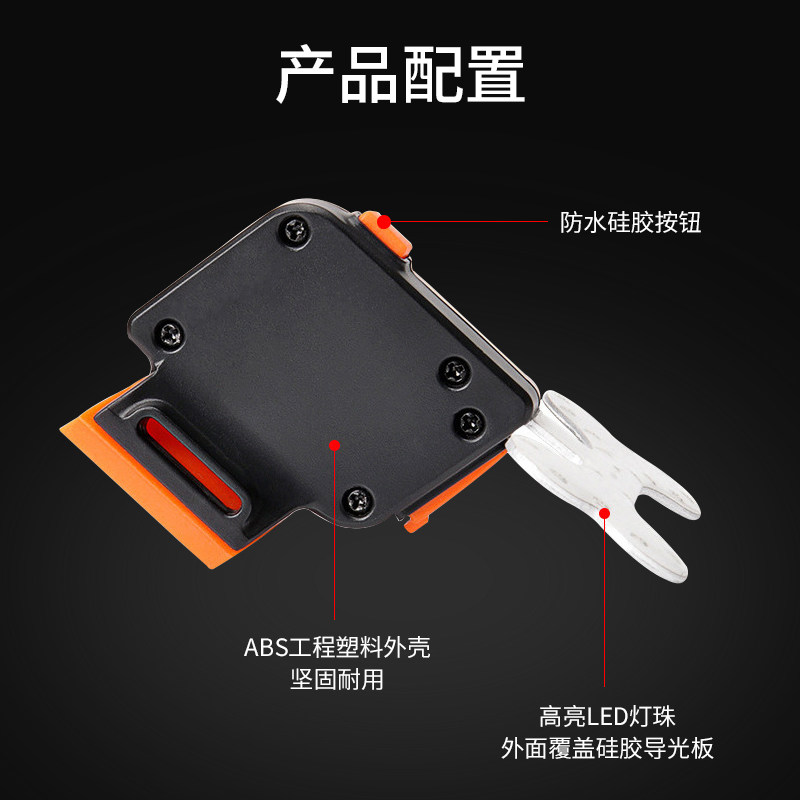 产品配置

防水硅胶按钮

ABS工程塑料外壳
坚固耐用

高亮LED灯珠
外面覆盖硅胶导光板