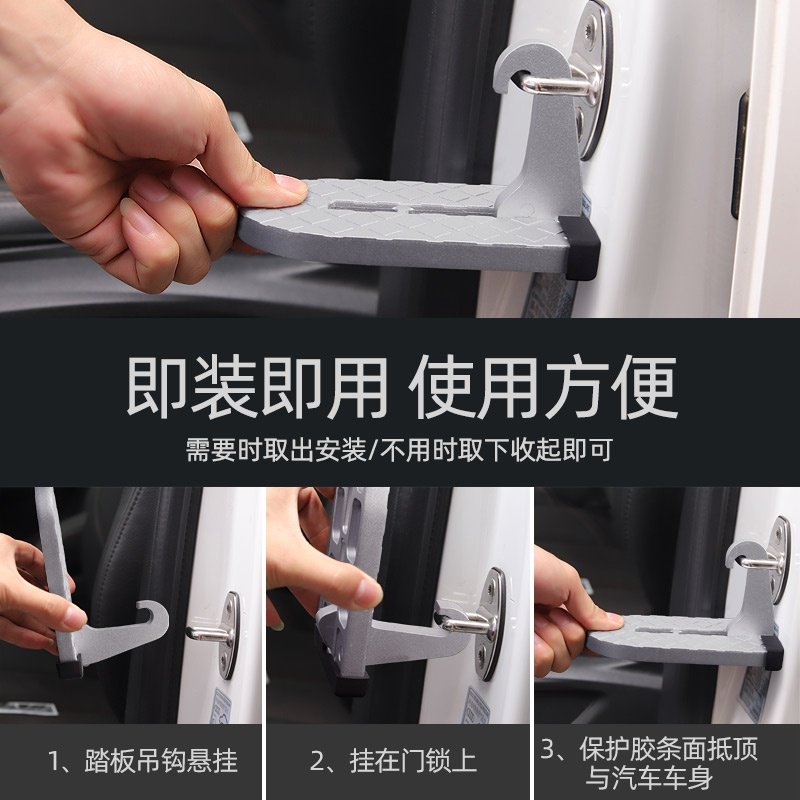 即装即用 使用方便

需要时取出安装/不用时取下收起即可

1、踏板吊钩悬挂

2、挂在门锁上

3、保护胶条面抵顶与汽车车身