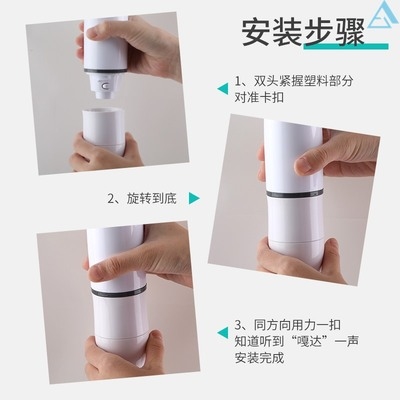 安装步骤

1、双头紧握塑料部分
对准卡扣

2、旋转到底

3、同方向用力一扣
知道听到“嘎达”一声
安装完成