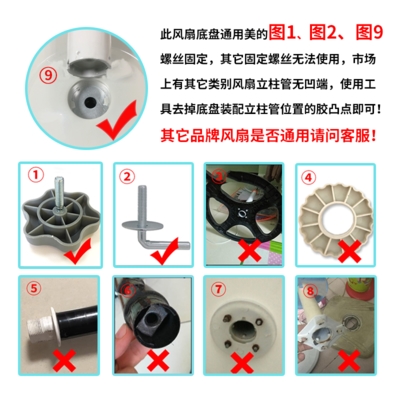 ⑨

此风扇底盘通用美的图1、图2、图9螺丝固定，其它固定螺丝无法使用，市场上有其它类别风扇立柱管无凹端，使用工具去掉底盘装配立柱管位置的胶凸点即可！

其它品牌风扇是否通用请问客服！

①

②

③

④

⑤

⑥

⑦

⑧