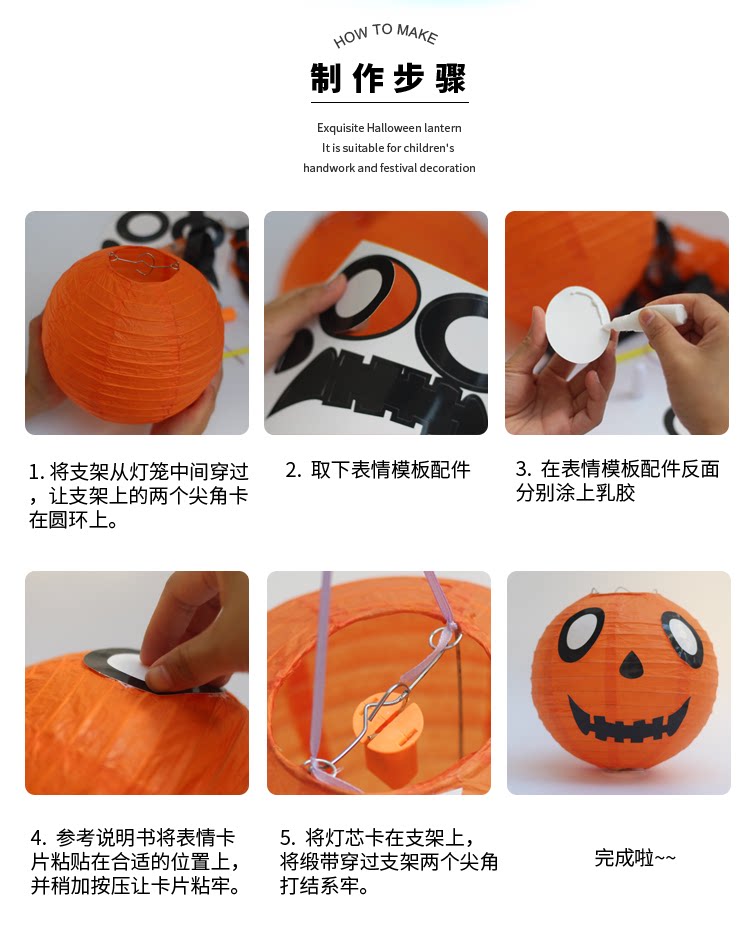 HOW TO MAKE

制作步骤

Exquisite Halloween lantern
It is suitable for children's
handwork and festival decoration

1. 将支架从灯笼中间穿过，让支架上的两个尖角卡在圆环上。

2. 取下表情模板配件

3. 在表情模板配件反面分别涂上乳胶

4. 参考说明书将表情卡片粘贴在合适的位置上，并稍加按压让卡片粘牢。

5. 将灯芯卡在支架上，将缎带穿过支架两个尖角打结系牢。

完成啦~~