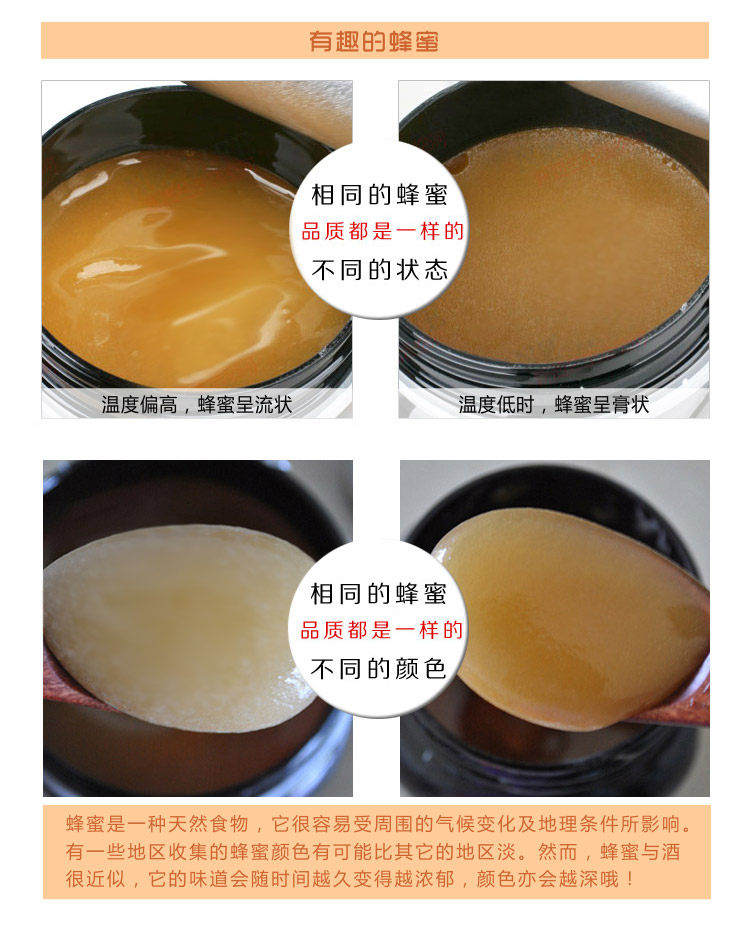 有趣的蜂蜜

相同的蜂蜜
品质都是一样的
不同的状态

温度偏高，蜂蜜呈流状

温度低时，蜂蜜呈膏状

相同的蜂蜜
品质都是一样的
不同的颜色

蜂蜜是一种天然食物，它很容易受周围的气候变化及地理条件所影响。有一些地区收集的蜂蜜颜色有可能比其它的地区淡。然而，蜂蜜与酒很近似，它的味道会随时间越久变得越浓郁，颜色亦会越深哦！