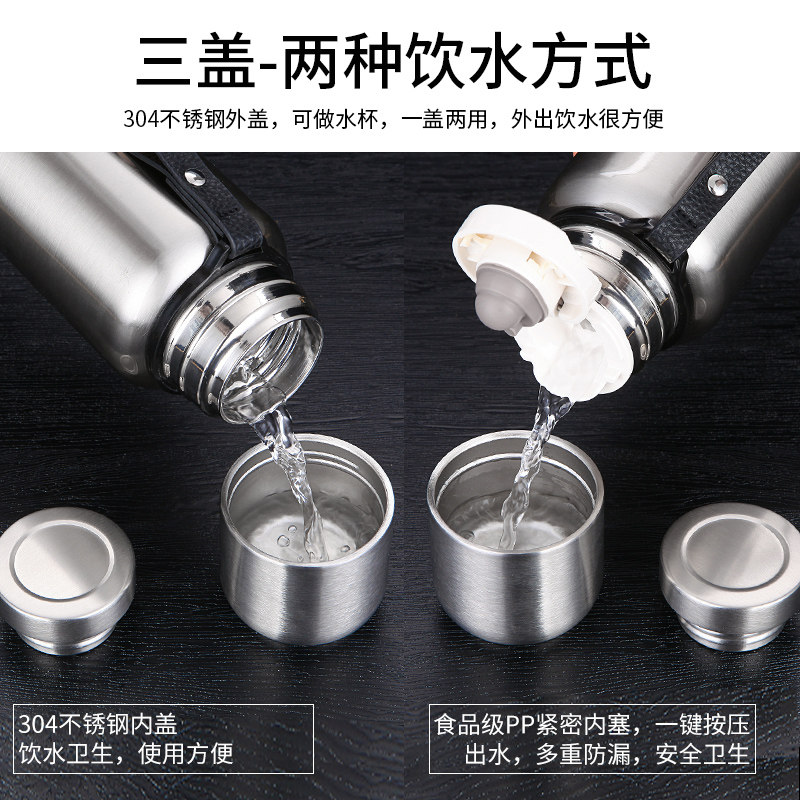 三盖-两种饮水方式

304不锈钢外盖，可做水杯，一盖两用，外出饮水很方便

304不锈钢内盖
饮水卫生，使用方便

食品级PP紧密内塞，一键按压出水，多重防漏，安全卫生