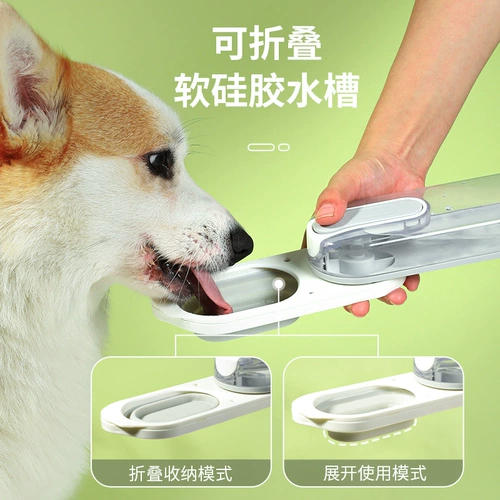 可折叠
软硅胶水槽

折叠收纳模式

展开使用模式