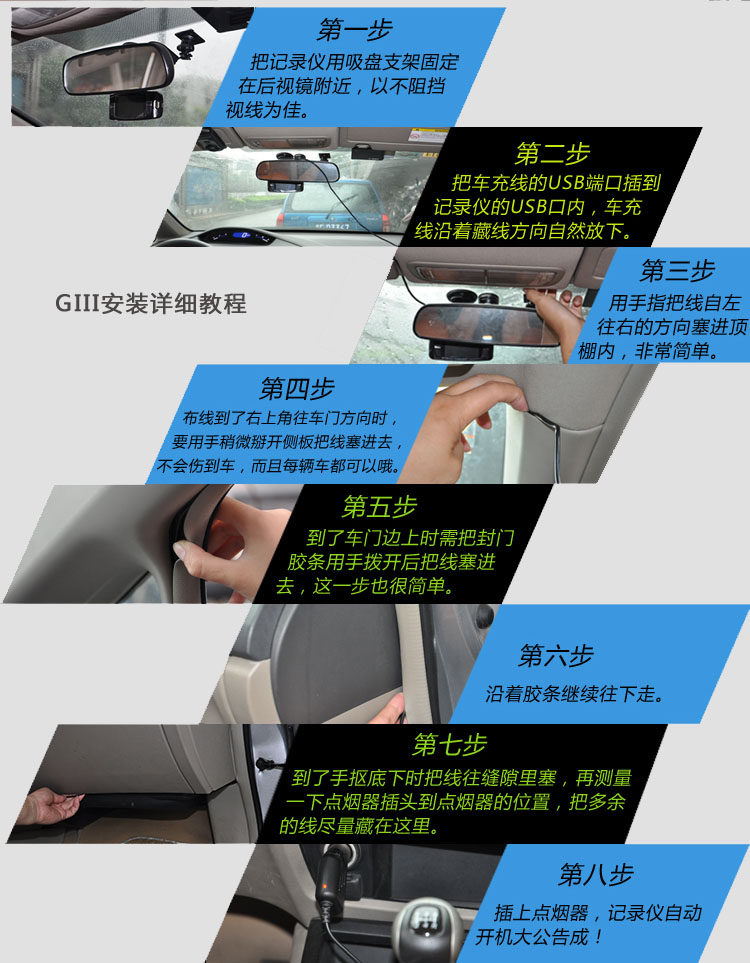 第一步
把记录仪用吸盘支架固定在后视镜附近，以不阻挡视线为佳。

第二步
把车充线的USB端口插到记录仪的USB口内，车充线沿着藏线方向自然放下。

GIII安装详细教程

第三步
用手指把线自左往右的方向塞进顶棚内，非常简单。

第四步
布线到了右上角往车门方向时，要用手稍微掰开侧板把线塞进去，不会伤到车，而且每辆车都可以哦。

第五步
到了车门边上时需把封门胶条用手拨开后把线塞进去，这一步也很简单。

第六步
沿着胶条继续往下走。

第七步
到了手抠底下时把线往缝隙里塞，再测量一下点烟器插头到点烟器的位置，把多余的线尽量藏在这里。

第八步
插上点烟器，记录仪自动开机大公告成！