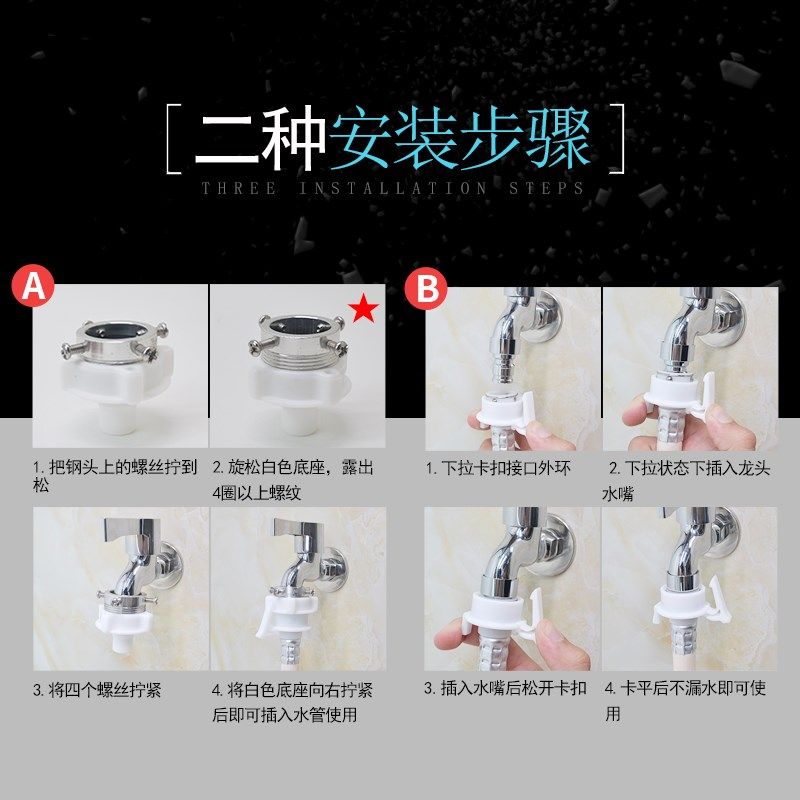 [ 二种安装步骤 ]
THREE INSTALLATION STEPS

A

1. 把钢头上的螺丝拧到松

2. 旋松白色底座，露出4圈以上螺纹

3. 将四个螺丝拧紧

4. 将白色底座向右拧紧后即可插入水管使用

B

1. 下拉卡扣接口外环

2. 下拉状态下插入龙头水嘴

3. 插入水嘴后松开卡扣

4. 卡平后不漏水即可使用