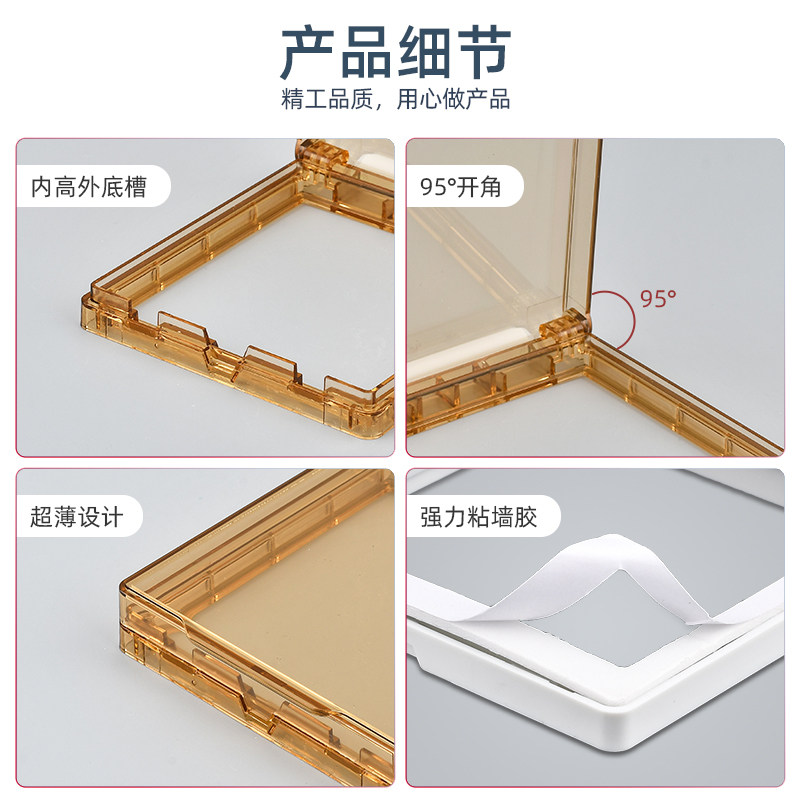 产品细节
精工品质，用心做产品

内高外底槽

95°开角

95°

超薄设计

强力粘墙胶