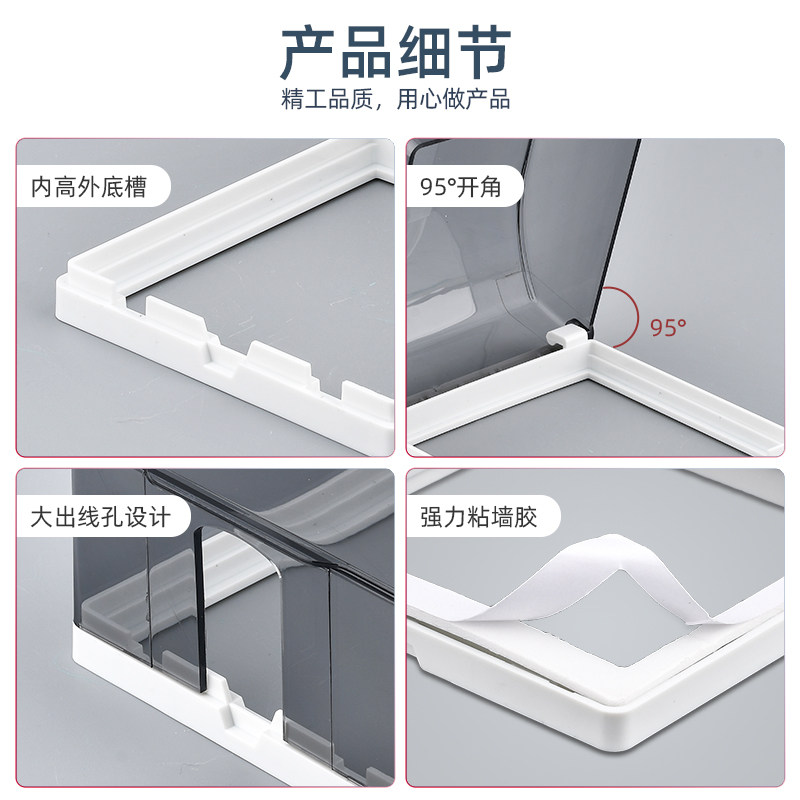 产品细节
精工品质，用心做产品

内高外底槽

95°开角

95°

大出线孔设计

强力粘墙胶