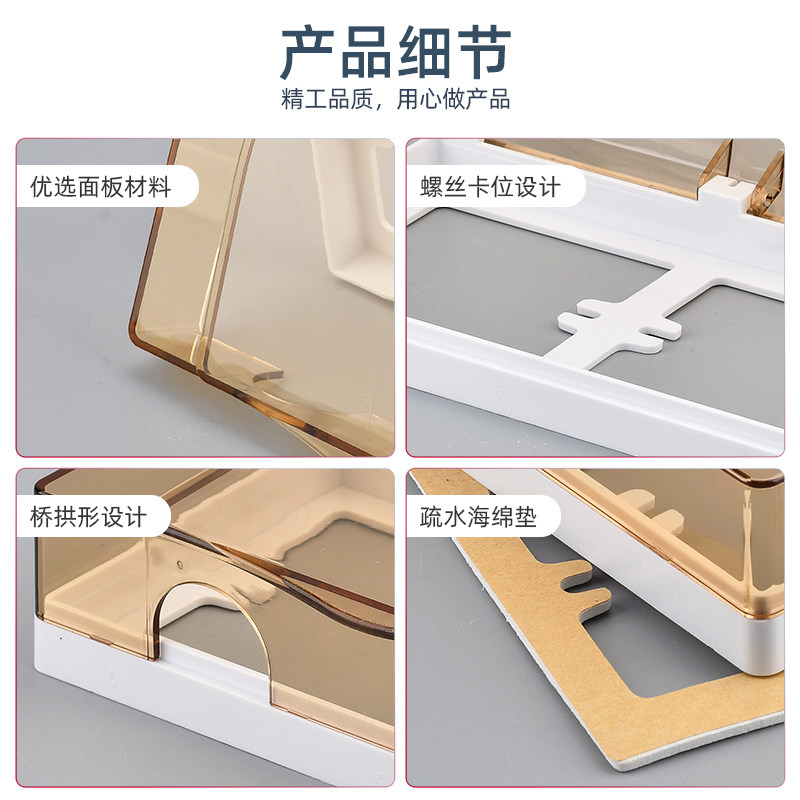 产品细节
精工品质，用心做产品

优选面板材料

螺丝卡位设计

桥拱形设计

疏水海绵垫