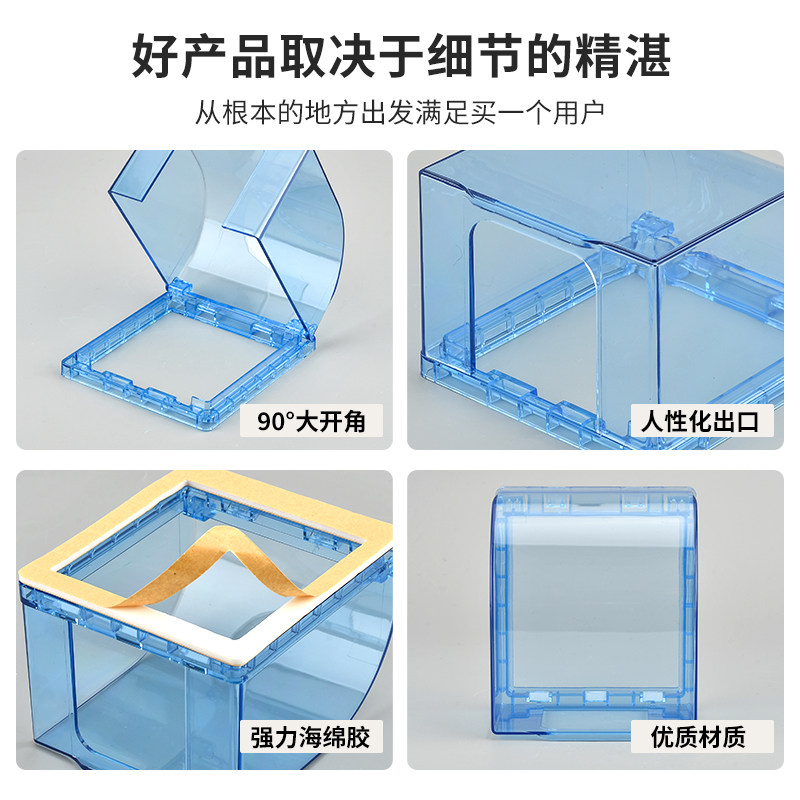 好产品取决于细节的精湛

从根本的地方出发满足买一个用户

90°大开角

人性化出口

强力海绵胶

优质材质