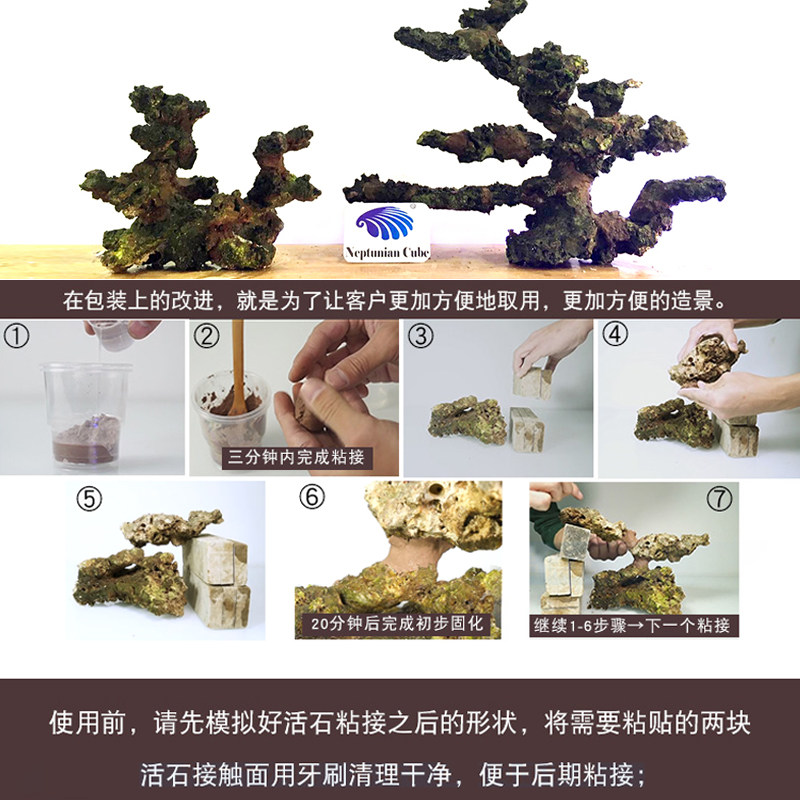 Neptunian Cube

在包装上的改进，就是为了让客户更加方便地取用，更加方便的造景。

①

②

三分钟内完成粘接

③

④

⑤

⑥

20分钟后完成初步固化

⑦

继续1-6步骤→下一个粘接

使用前，请先模拟好活石粘接之后的形状，将需要粘贴的两块活石接触面用牙刷清理干净，便于后期粘接；