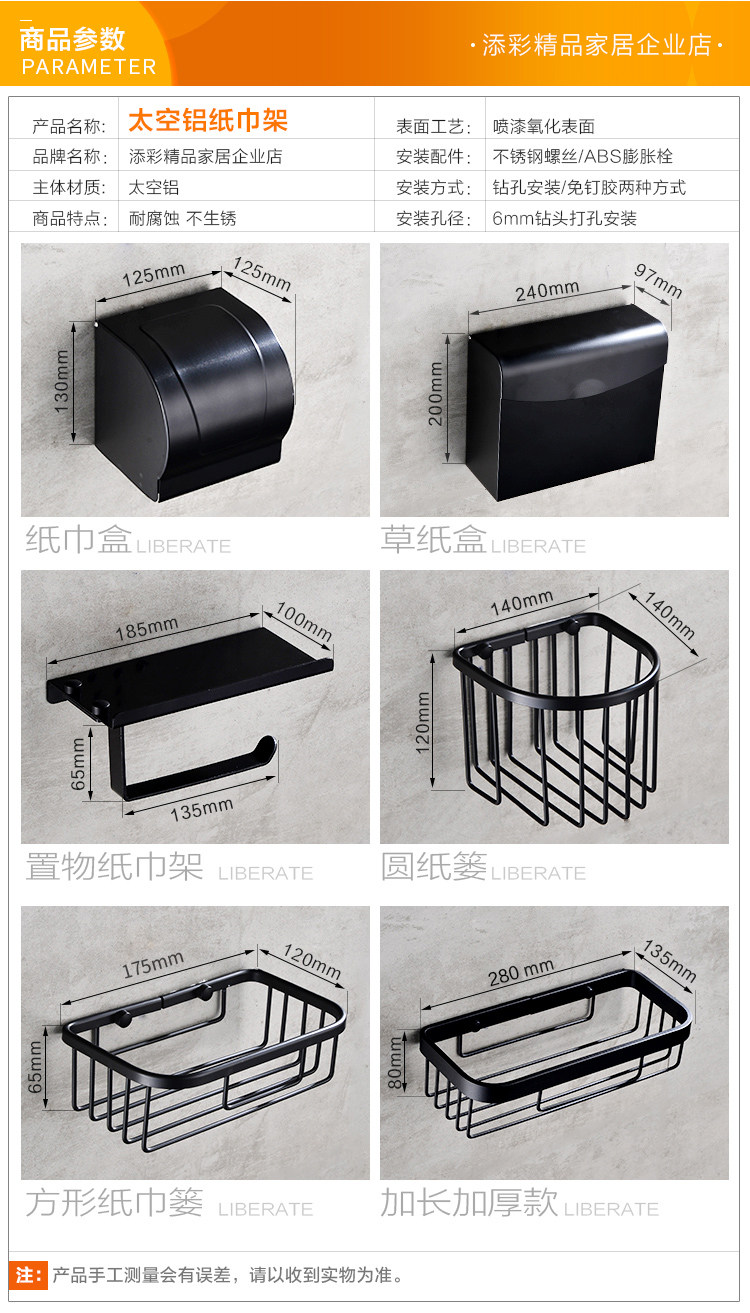 商品参数
PARAMETER

·添彩精品家居企业店·

| 产品名称: | 太空铝纸巾架 | 表面工艺: | 喷漆氧化表面 |
|---|---|---|---|
| 品牌名称: | 添彩精品家居企业店 | 安装配件: | 不锈钢螺丝/ABS膨胀栓 |
| 主体材质: | 太空铝 | 安装方式: | 钻孔安装/免钉胶两种方式 |
| 商品特点: | 耐腐蚀 不生锈 | 安装孔径: | 6mm钻头打孔安装 |

125mm
125mm
130mm
纸巾盒 LIBERATE

240mm
97mm
200mm
草纸盒 LIBERATE

185mm
100mm
65mm
135mm
置物纸巾架 LIBERATE

140mm
140mm
120mm
圆纸篓 LIBERATE

175mm
120mm
65mm
方形纸巾篓 LIBERATE

280 mm
135mm
80mm
加长加厚款 LIBERATE

注: 产品手工测量会有误差，请以收到实物为准。