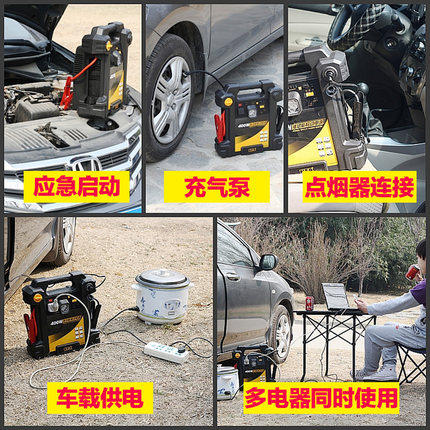 应急启动

充气泵

点烟器连接

车载供电

多电器同时使用