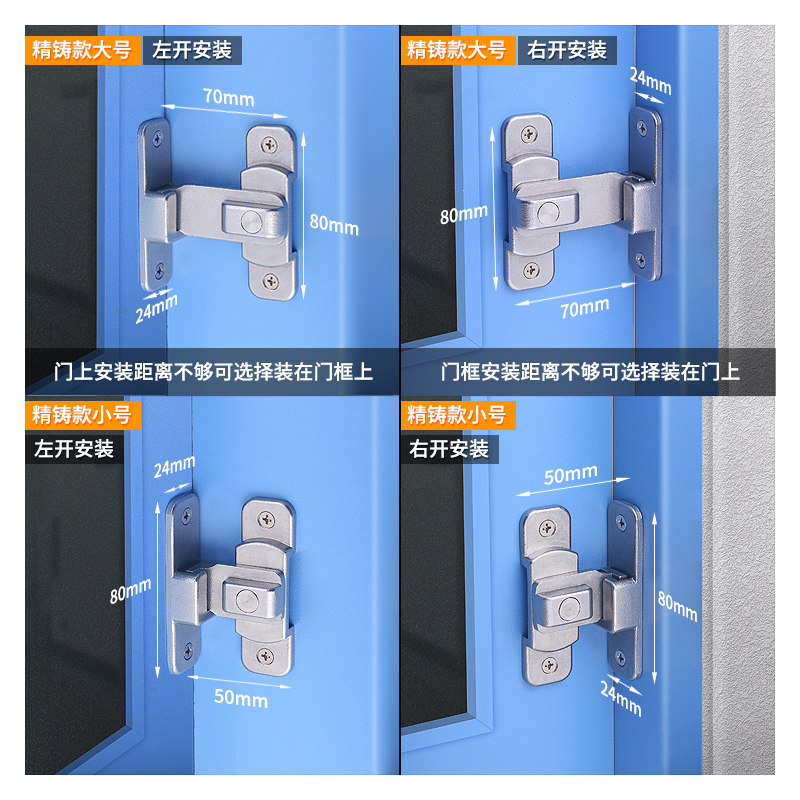 精铸款大号 左开安装

70mm

80mm

24mm

门上安装距离不够可选择装在门框上

精铸款大号 右开安装

24mm

80mm

70mm

门框安装距离不够可选择装在门上

精铸款小号

左开安装

24mm

80mm

50mm

精铸款小号

右开安装

50mm

80mm

24mm