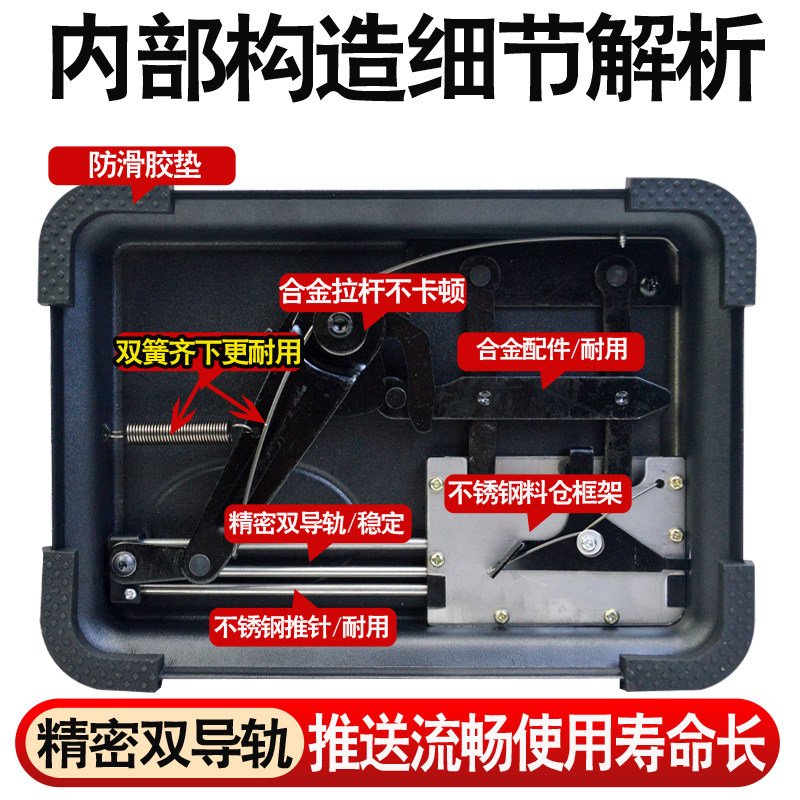 内部构造细节解析

防滑胶垫

合金拉杆不卡顿

双簧齐下更耐用

合金配件/耐用

不锈钢料仓框架

精密双导轨/稳定

不锈钢推针/耐用

精密双导轨 推送流畅使用寿命长