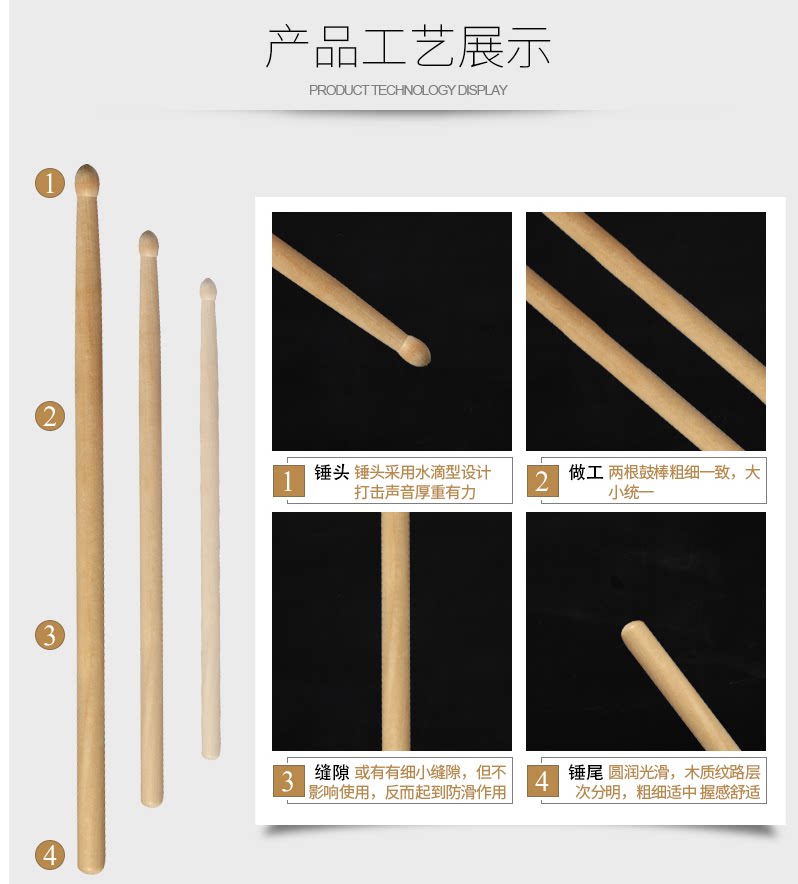 产品工艺展示

PRODUCT TECHNOLOGY DISPLAY

1

2

3

4

1 锤头 锤头采用水滴型设计 打击声音厚重有力

2 做工 两根鼓棒粗细一致，大小统一

3 缝隙 或有有细小缝隙，但不影响使用，反而起到防滑作用

4 锤尾 圆润光滑，木质纹路层次分明，粗细适中 握感舒适