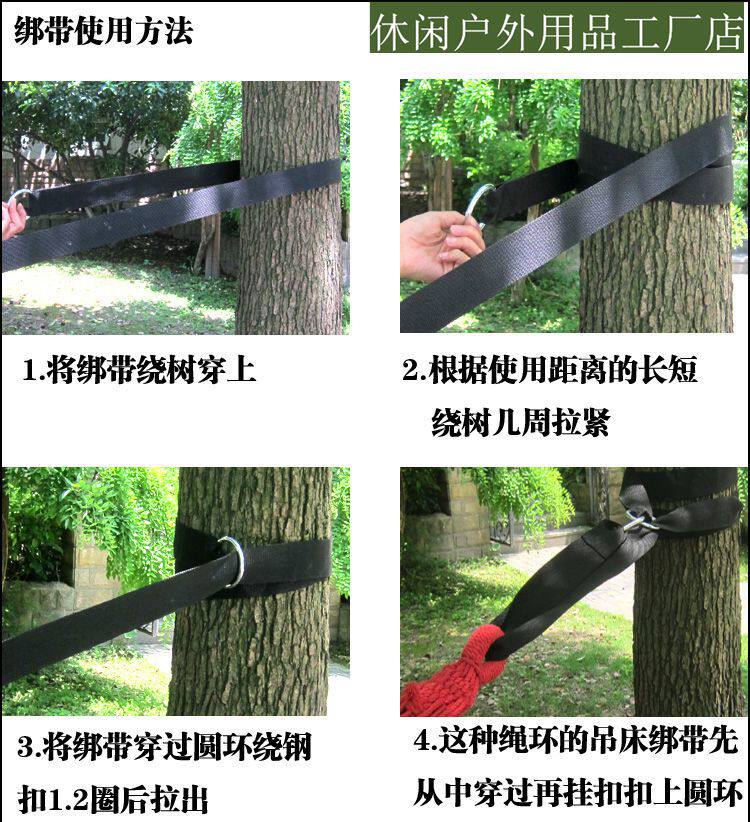 绑带使用方法

休闲户外用品工厂店

1.将绑带绕树穿上

2.根据使用距离的长短绕树几周拉紧

3.将绑带穿过圆环绕钢扣1.2圈后拉出

4.这种绳环的吊床绑带先从中穿过再挂扣扣上圆环