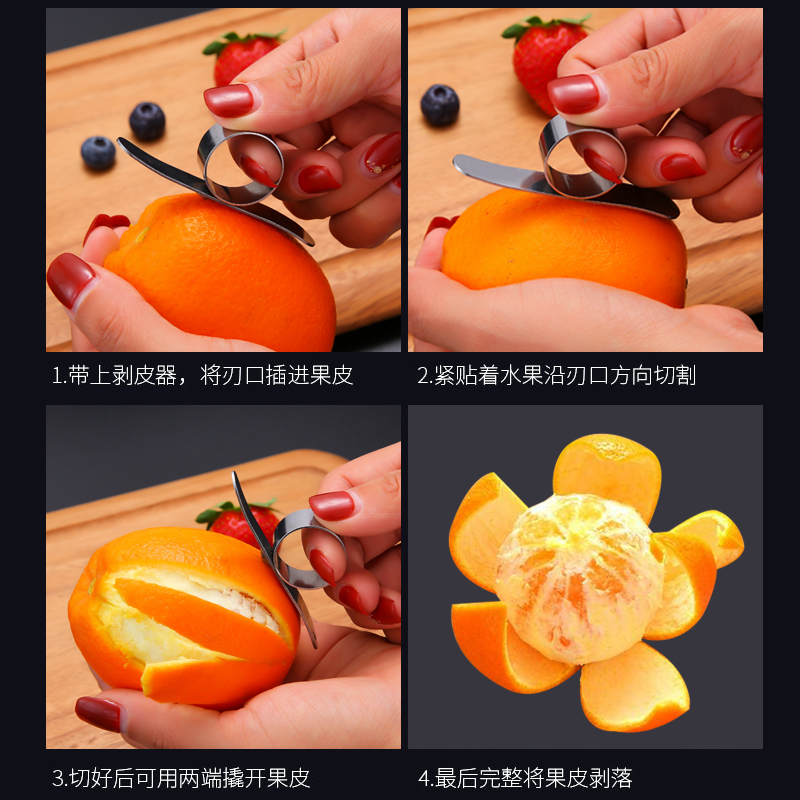 1.带上剥皮器，将刃口插进果皮

2.紧贴着水果沿刃口方向切割

3.切好后可用两端撬开果皮

4.最后完整将果皮剥落