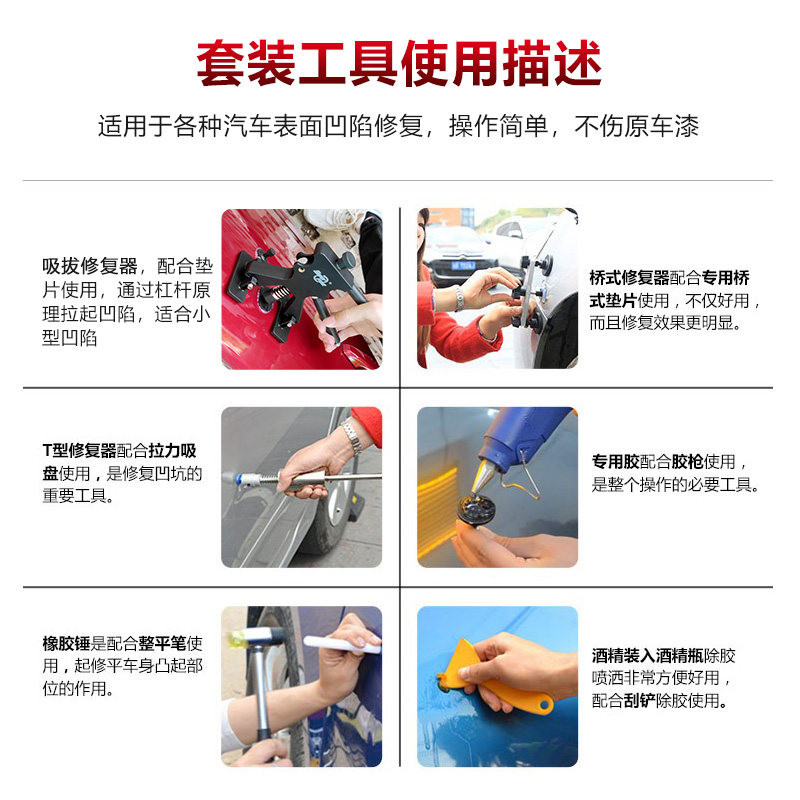 套装工具使用描述

适用于各种汽车表面凹陷修复，操作简单，不伤原车漆

吸拔修复器，配合垫片使用，通过杠杆原理拉起凹陷，适合小型凹陷

桥式修复器配合专用桥式垫片使用，不仅好用，而且修复效果更明显。

T型修复器配合拉力吸盘使用，是修复凹坑的重要工具。

专用胶配合胶枪使用，是整个操作的必要工具。

橡胶锤是配合整平笔使用，起修平车身凸起部位的作用。

酒精装入酒精瓶除胶喷洒非常方便好用，配合刮铲除胶使用。