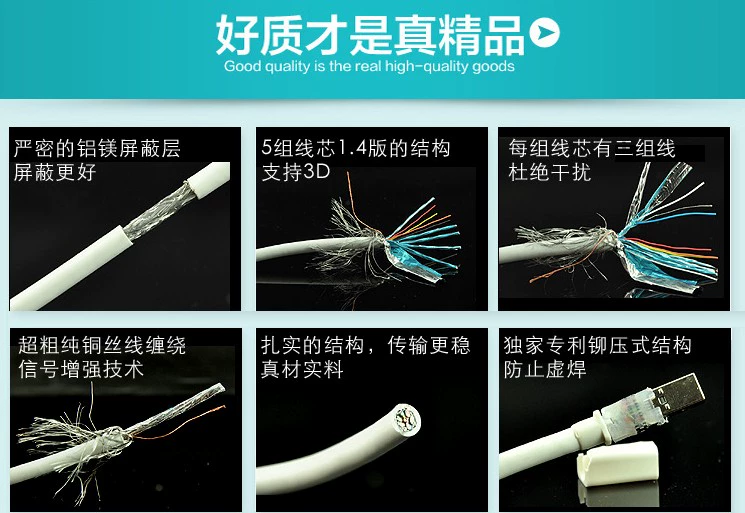 好质才是真精品
Good quality is the real high-quality goods

严密的铝镁屏蔽层
屏蔽更好

5组线芯1.4版的结构
支持3D

每组线芯有三组线
杜绝干扰

超粗纯铜丝线缠绕
信号增强技术

扎实的结构，传输更稳
真材实料

独家专利铆压式结构
防止虚焊