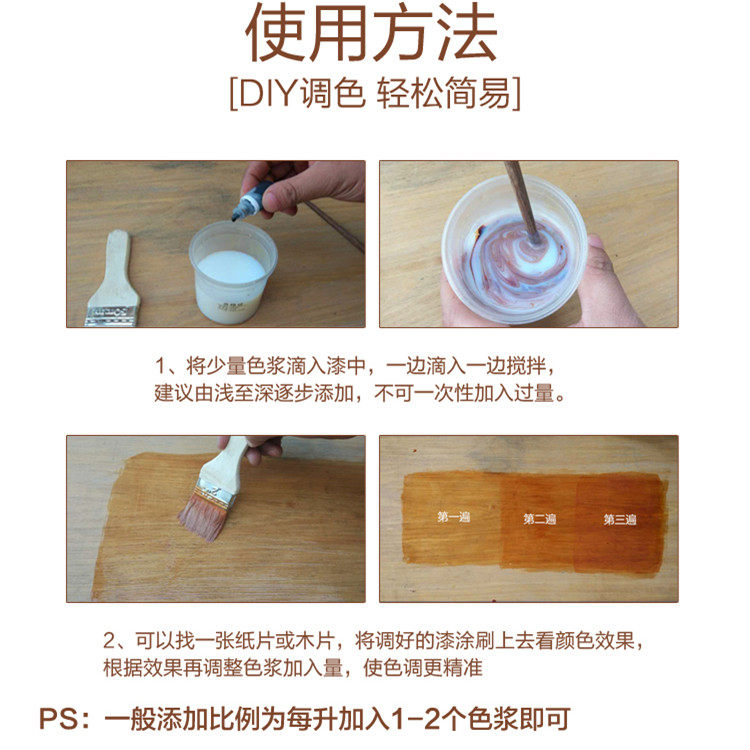 使用方法
[DIY调色 轻松简易]

1、将少量色浆滴入漆中，一边滴入一边搅拌，建议由浅至深逐步添加，不可一次性加入过量。

第一遍
第二遍
第三遍

2、可以找一张纸片或木片，将调好的漆涂刷上去看颜色效果，根据效果再调整色浆加入量，使色调更精准

PS：一般添加比例为每升加入1-2个色浆即可