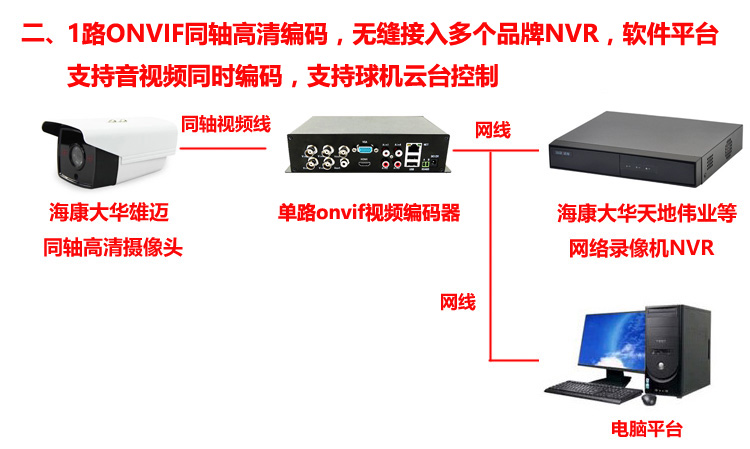 二、1路ONVIF同轴高清编码，无缝接入多个品牌NVR，软件平台支持音视频同时编码，支持球机云台控制

同轴视频线

网线

海康大华雄迈
同轴高清摄像头

单路onvif视频编码器

海康大华天地伟业等
网络录像机NVR

网线

电脑平台