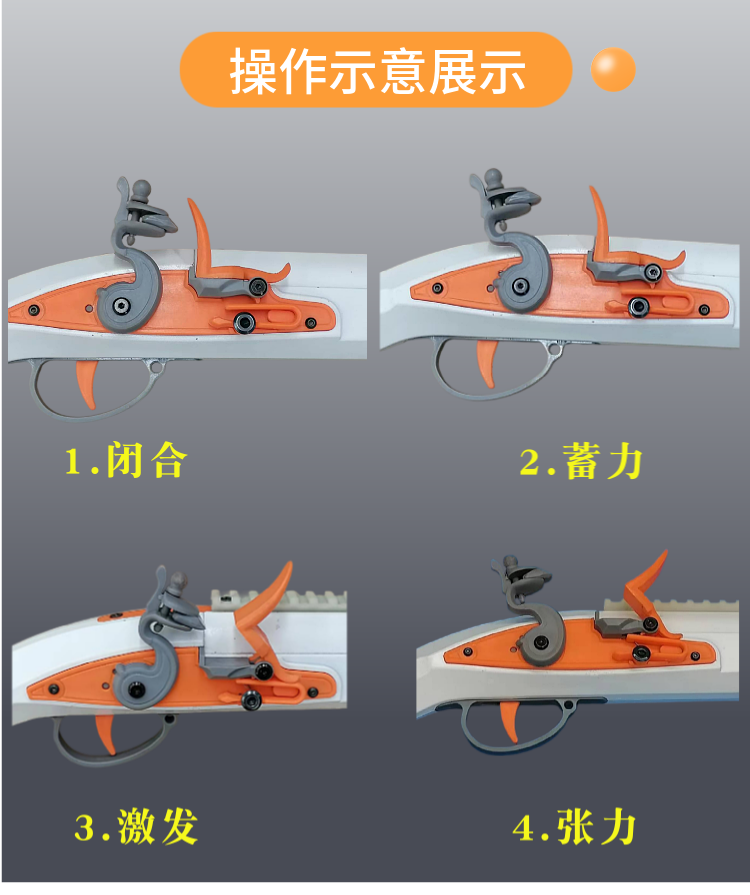 操作示意展示

1.闭合

2.蓄力

3.激发

4.张力