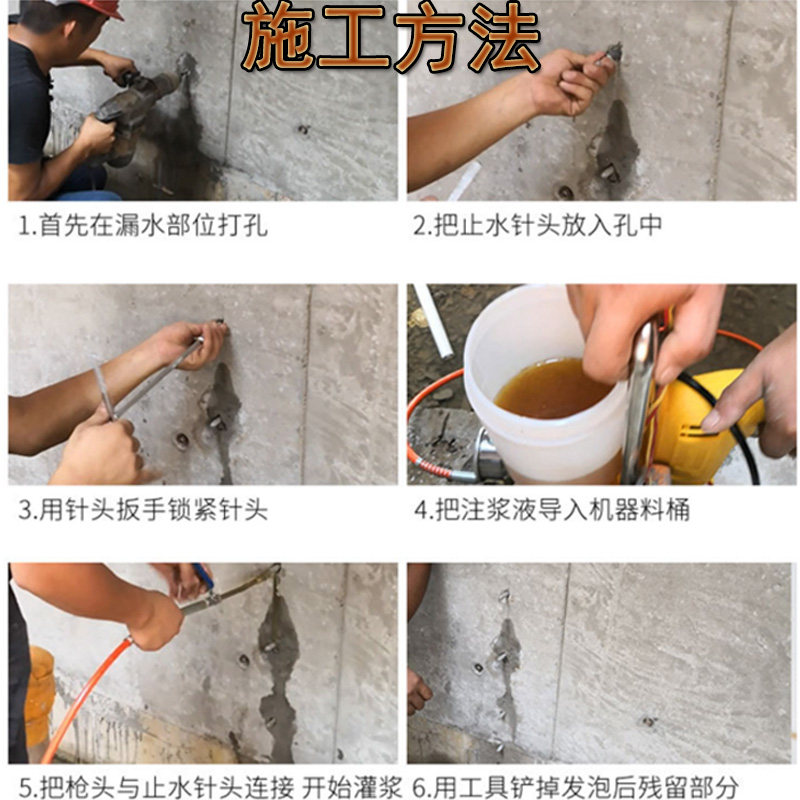 施工方法

1.首先在漏水部位打孔

2.把止水针头放入孔中

3.用针头扳手锁紧针头

4.把注浆液导入机器料桶

5.把枪头与止水针头连接 开始灌浆

6.用工具铲掉发泡后残留部分