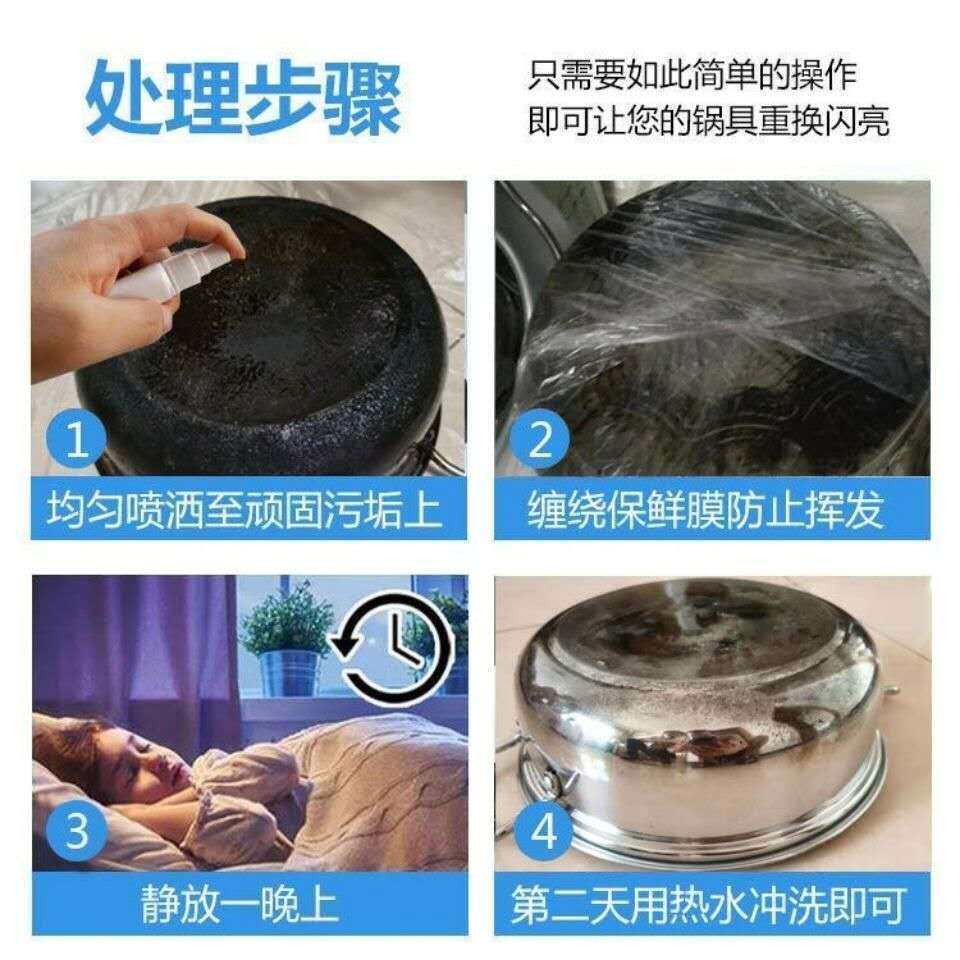 处理步骤

只需要如此简单的操作
即可让您的锅具重换闪亮

1
均匀喷洒至顽固污垢上

2
缠绕保鲜膜防止挥发

3
静放一晚上

4
第二天用热水冲洗即可